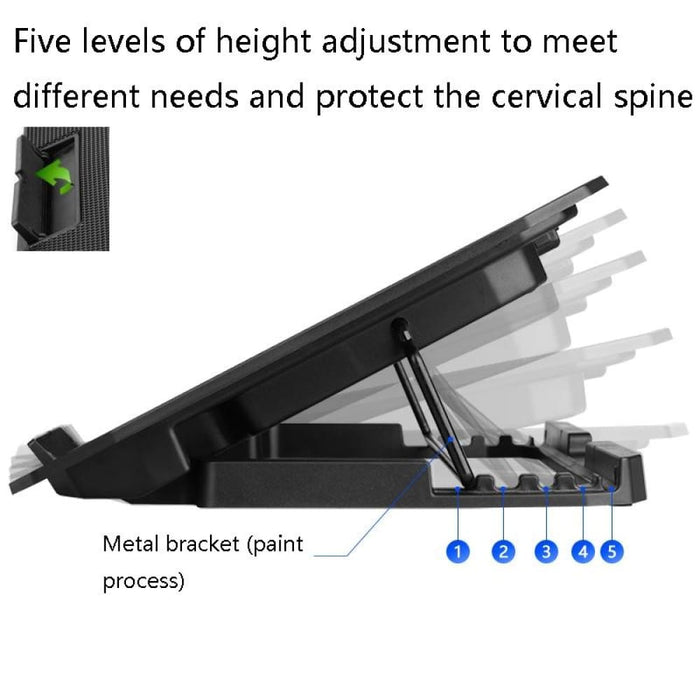 Five levels of height adjustment to meet different needs and protect the cervical spine

Metal bracket (paint process)

1 2 3 4 5