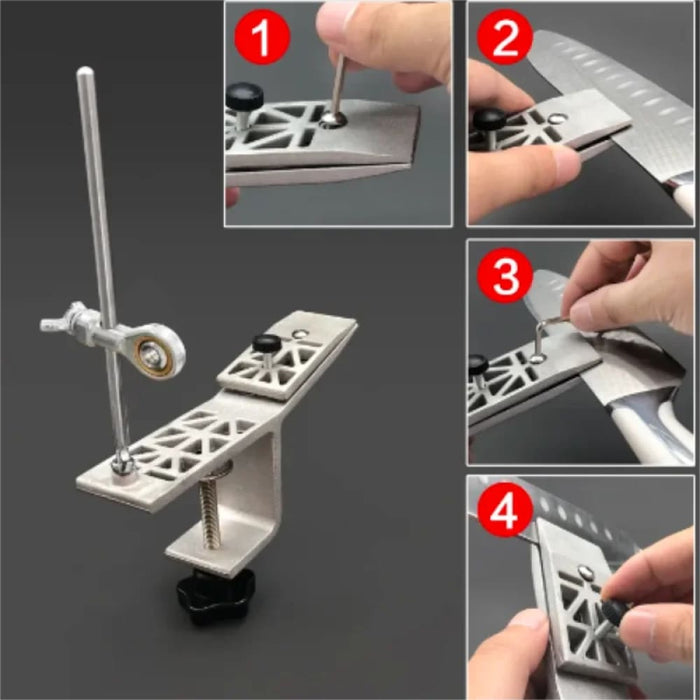 1

2

3

4