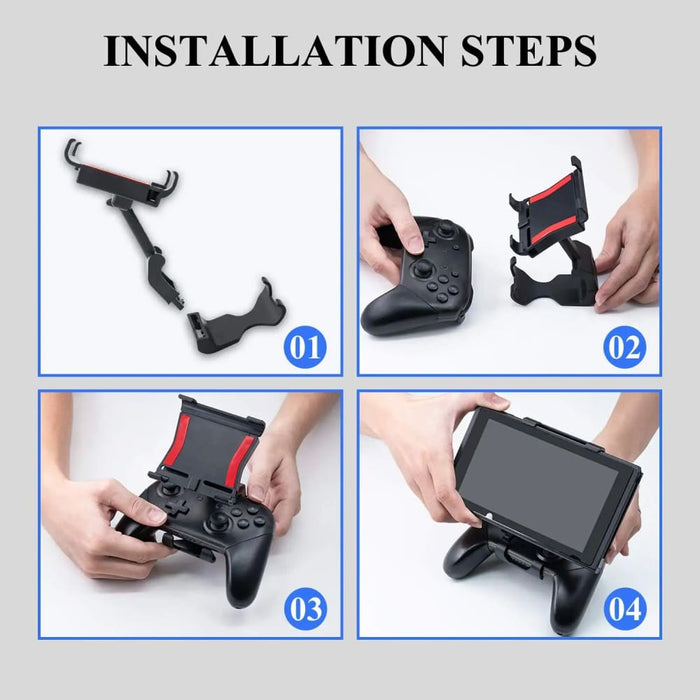 INSTALLATION STEPS

01

02

03

04