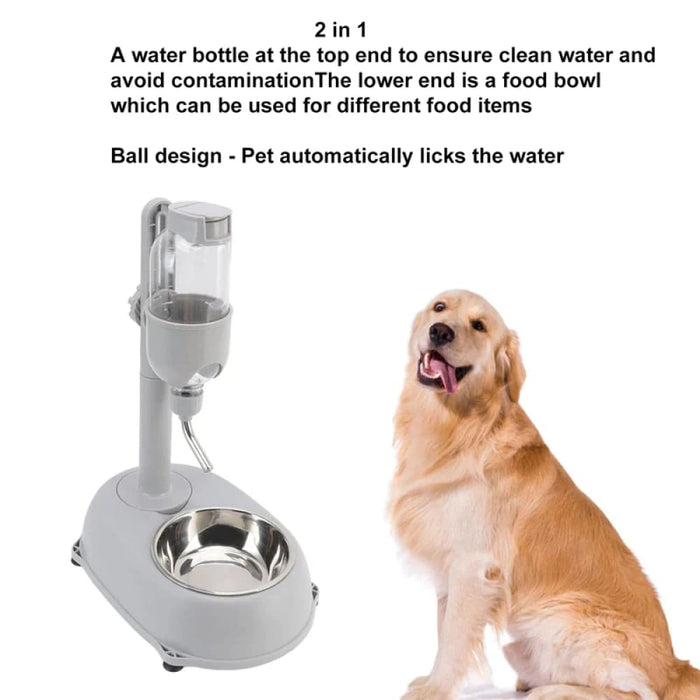 2 in 1
A water bottle at the top end to ensure clean water and avoid contaminationThe lower end is a food bowl which can be used for different food items

Ball design - Pet automatically licks the water