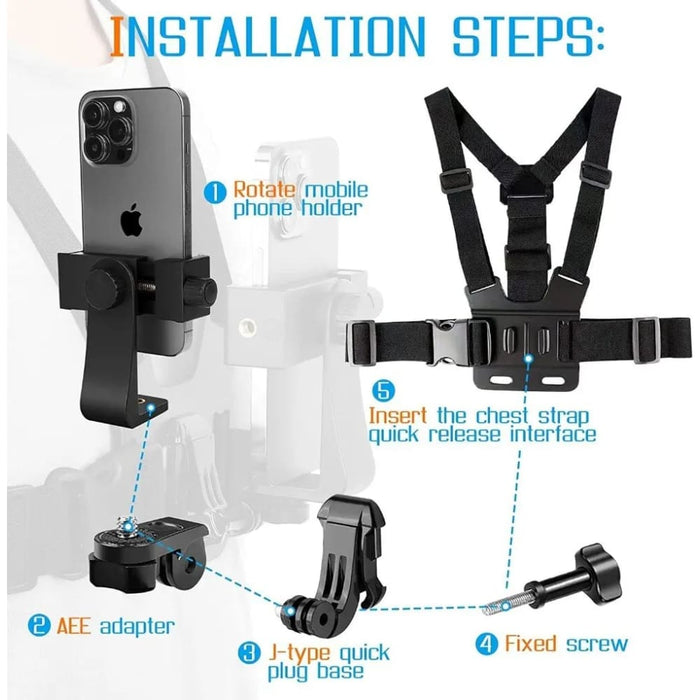 INSTALLATION STEPS:

1 Rotate mobile phone holder

5 Insert the chest strap quick release interface

2 AEE adapter

3 J-type quick plug base

4 Fixed screw