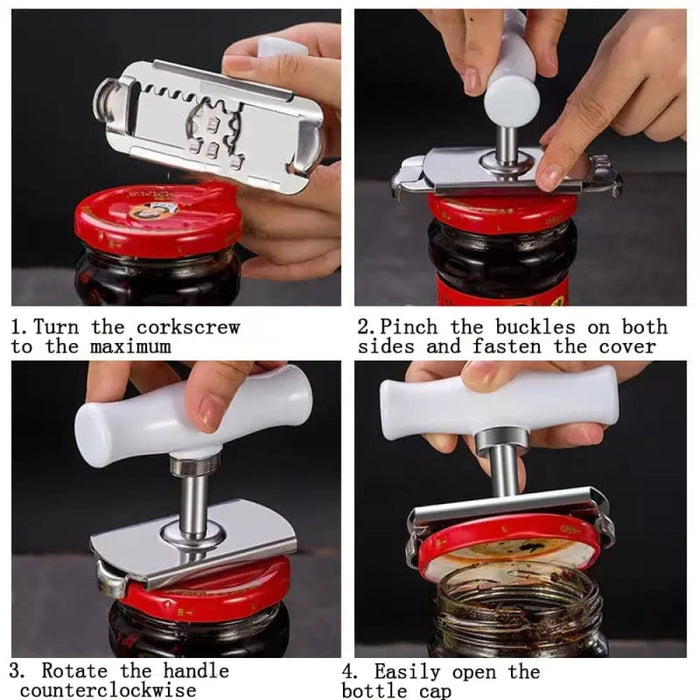 1. Turn the corkscrew to the maximum

2. Pinch the buckles on both sides and fasten the cover

3. Rotate the handle counterclockwise

4. Easily open the bottle cap