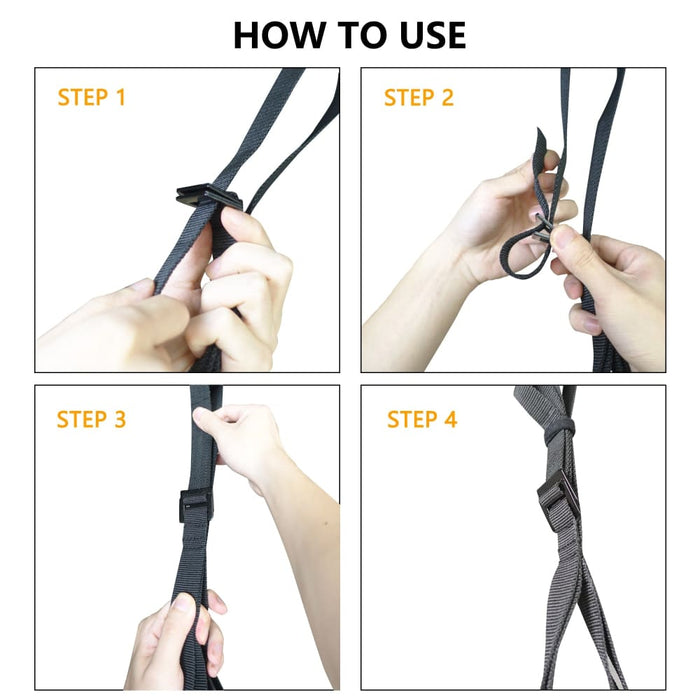 HOW TO USE

STEP 1

STEP 2

STEP 3

STEP 4