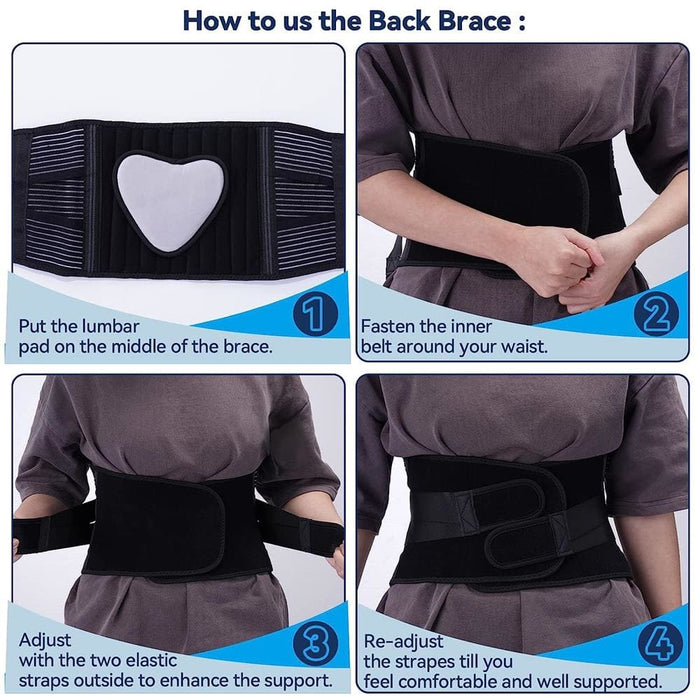 How to us the Back Brace :

1
Put the lumbar pad on the middle of the brace.

2
Fasten the inner belt around your waist.

3
Adjust with the two elastic straps outside to enhance the support.

4
Re-adjust the strapes till you feel comfortable and well supported.