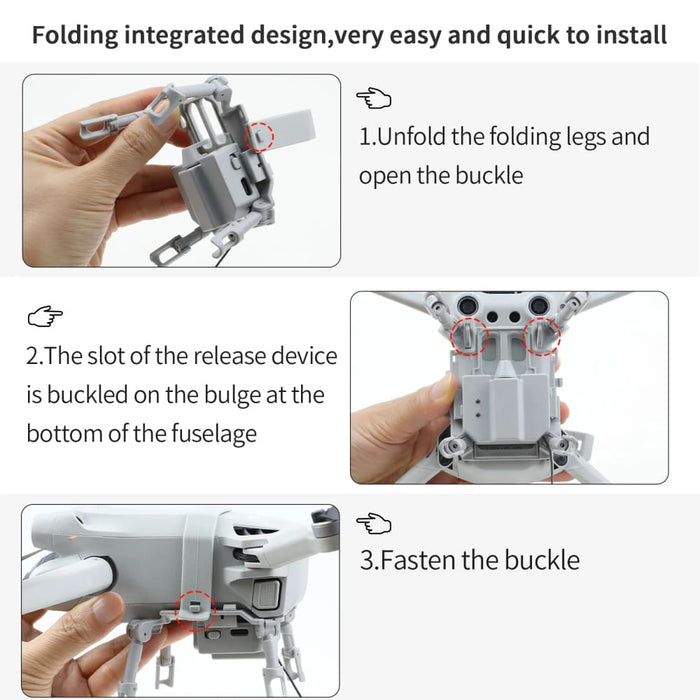 Folding integrated design,very easy and quick to install

1.Unfold the folding legs and open the buckle

2.The slot of the release device is buckled on the bulge at the bottom of the fuselage

3.Fasten the buckle