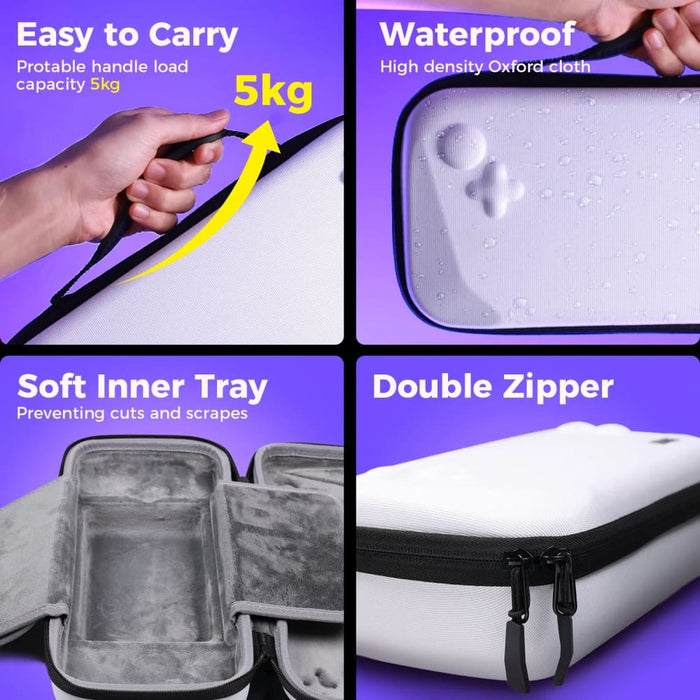 Easy to Carry
Protable handle load capacity 5kg

5kg

Waterproof
High density Oxford cloth

Soft Inner Tray
Preventing cuts and scrapes

Double Zipper