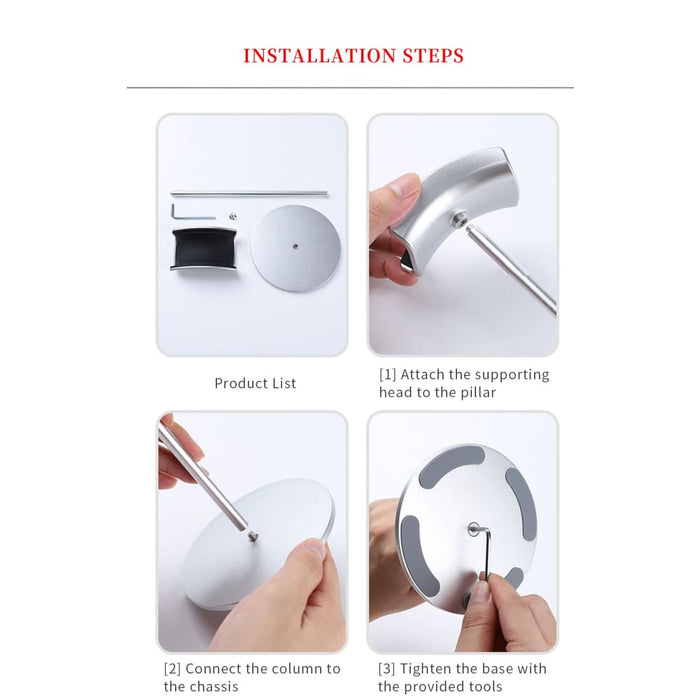 INSTALLATION STEPS

Product List

[1] Attach the supporting head to the pillar

[2] Connect the column to the chassis

[3] Tighten the base with the provided tools