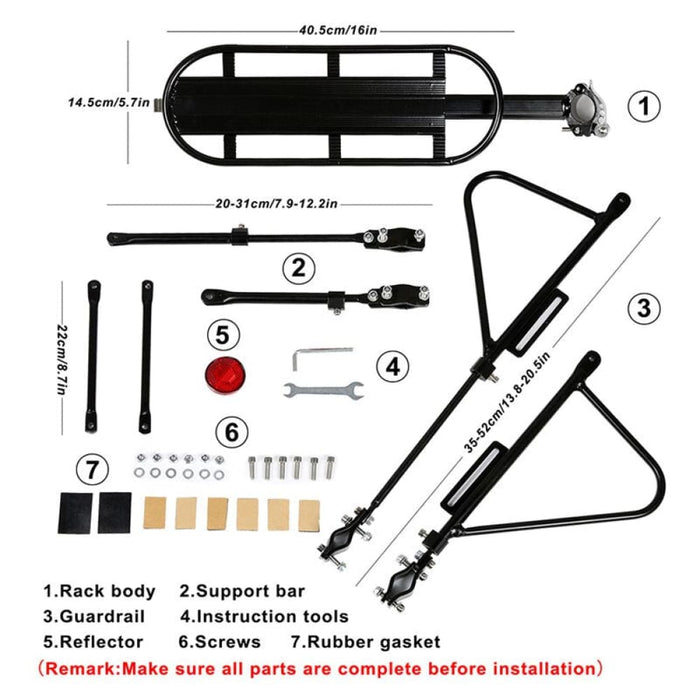 40.5cm/16in

14.5cm/5.7in

1

20-31cm/7.9-12.2in

2

3

22cm/8.7in

5

4

35-52cm/13.8-20.5in

6

7

1.Rack body 2.Support bar
3.Guardrail 4.Instruction tools
5.Reflector 6.Screws 7.Rubber gasket
(Remark:Make sure all parts are complete before installation)