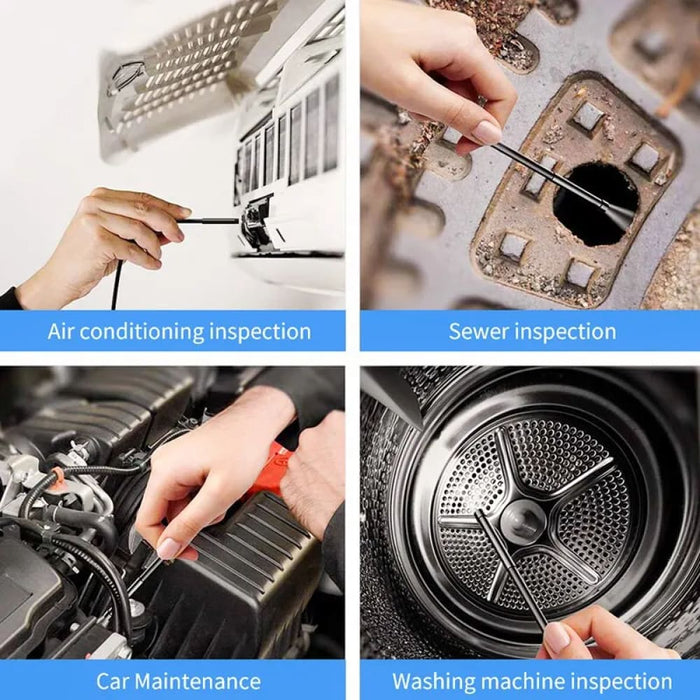 Air conditioning inspection

Sewer inspection

Car Maintenance

Washing machine inspection