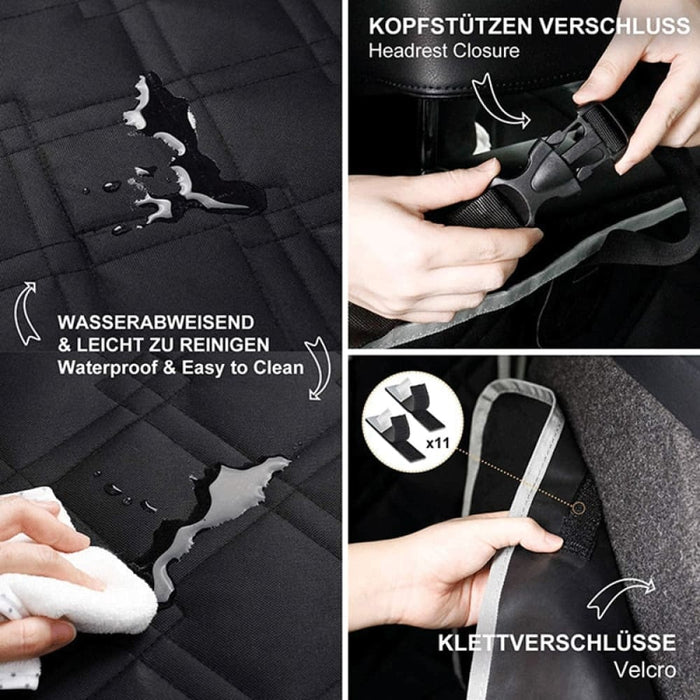 WASSERABWEISEND
& LEICHT ZU REINIGEN
Waterproof & Easy to Clean

KOPFSTÜTZEN VERSCHLUSS
Headrest Closure

x11

KLETTVERSCHLÜSSE
Velcro