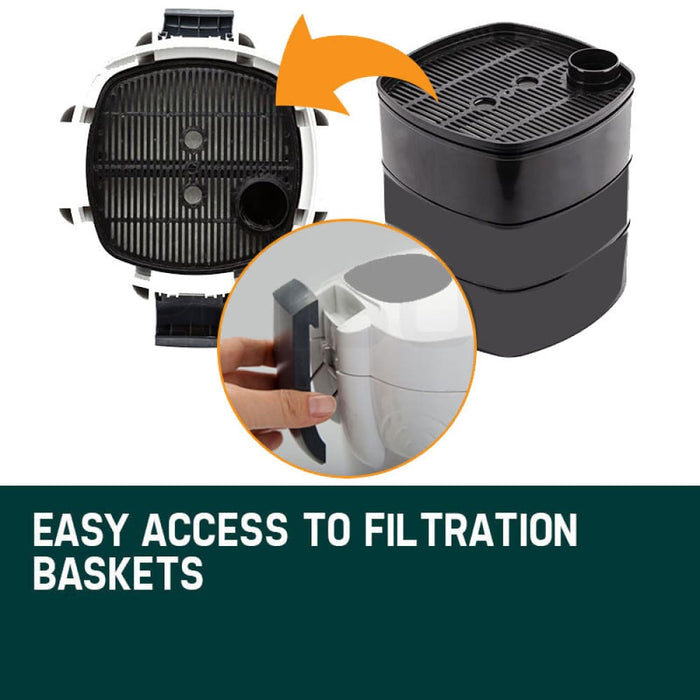 EASY ACCESS TO FILTRATION BASKETS