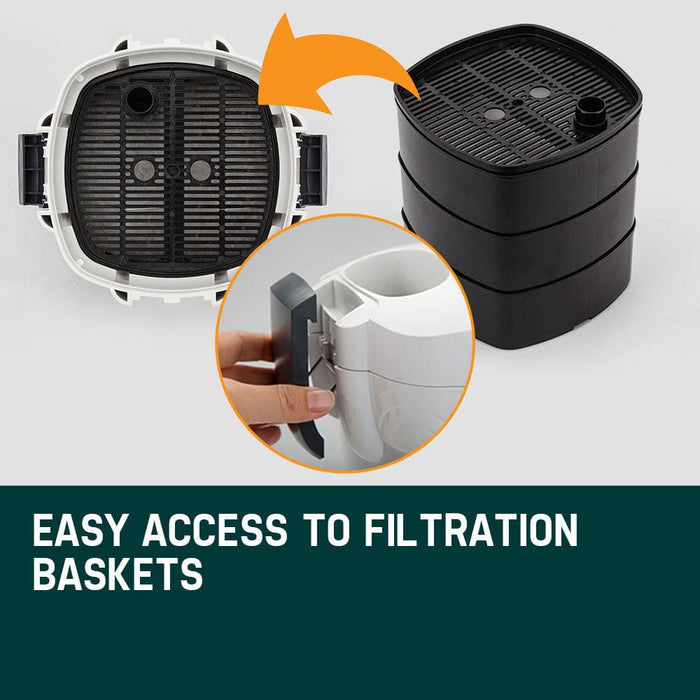 EASY ACCESS TO FILTRATION BASKETS