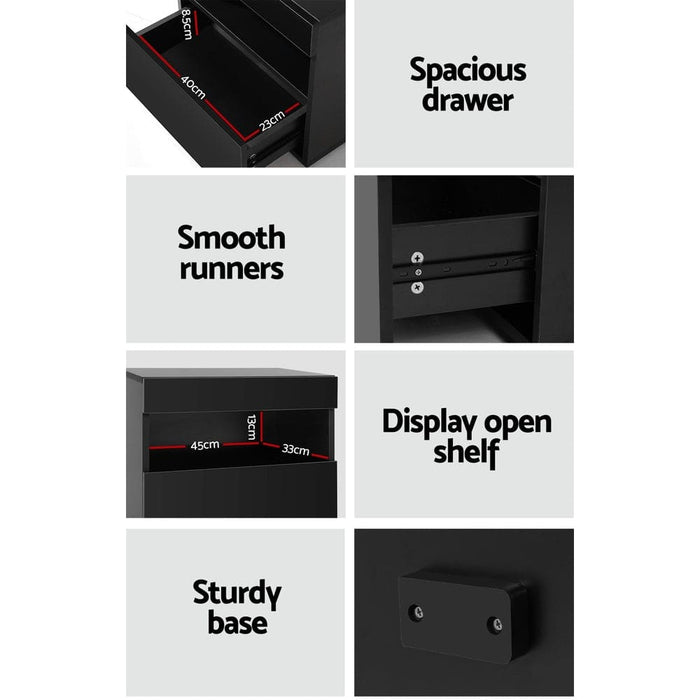 8.5cm
40cm
23cm

Spacious drawer

Smooth runners

13cm
45cm
33cm

Display open shelf

Sturdy base