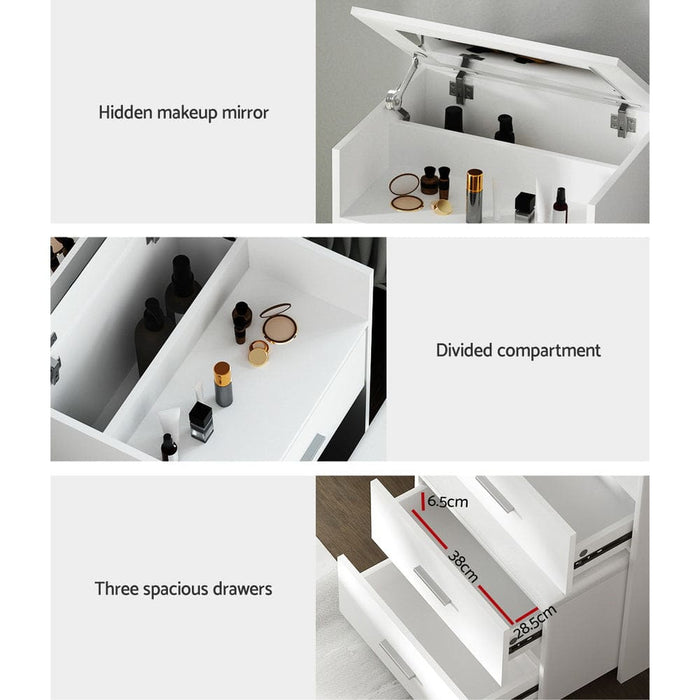 Hidden makeup mirror

Divided compartment

Three spacious drawers

6.5cm

38cm

28.5cm