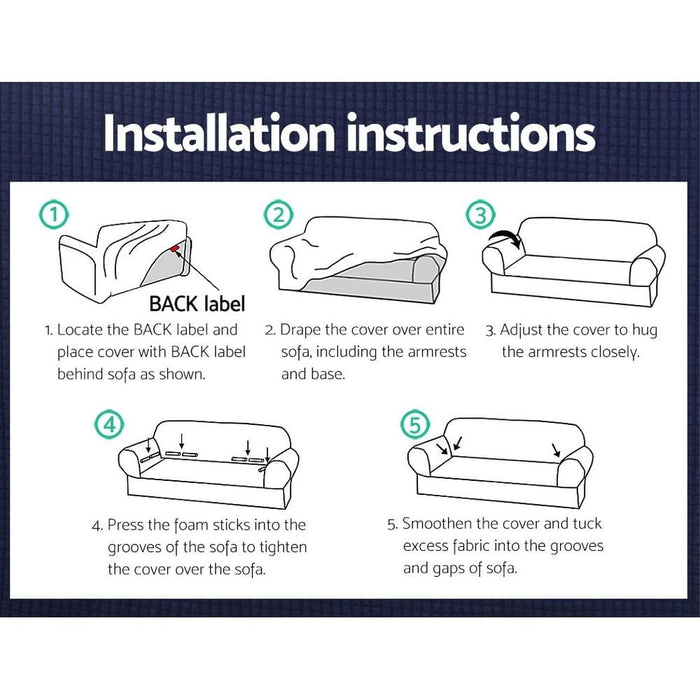 Installation instructions

①

BACK label

1. Locate the BACK label and place cover with BACK label behind sofa as shown.

②

2. Drape the cover over entire sofa, including the armrests and base.

③

3. Adjust the cover to hug the armrests closely.

④

4. Press the foam sticks into the grooves of the sofa to tighten the cover over the sofa.

⑤

5. Smoothen the cover and tuck excess fabric into the grooves and gaps of sofa.