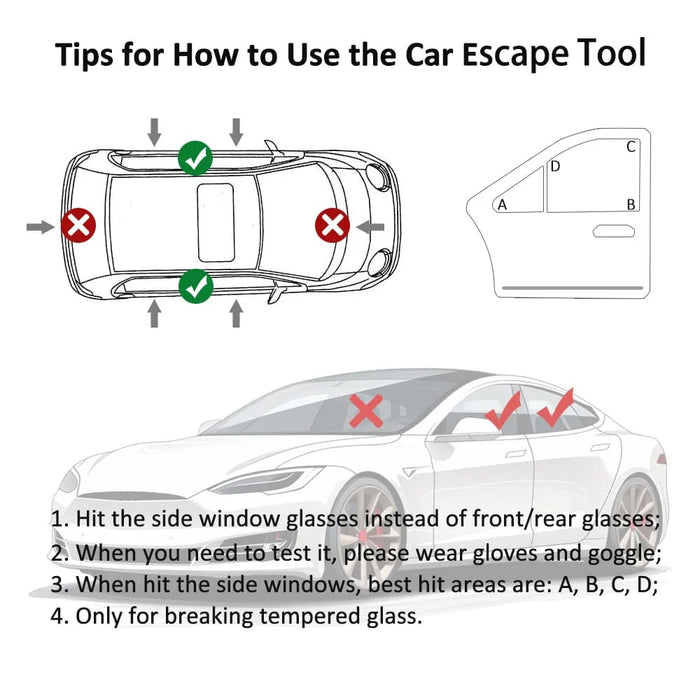 Tips for How to Use the Car Escape Tool

C
D
A
B

1. Hit the side window glasses instead of front/rear glasses;
2. When you need to test it, please wear gloves and goggle;
3. When hit the side windows, best hit areas are: A, B, C, D;
4. Only for breaking tempered glass.