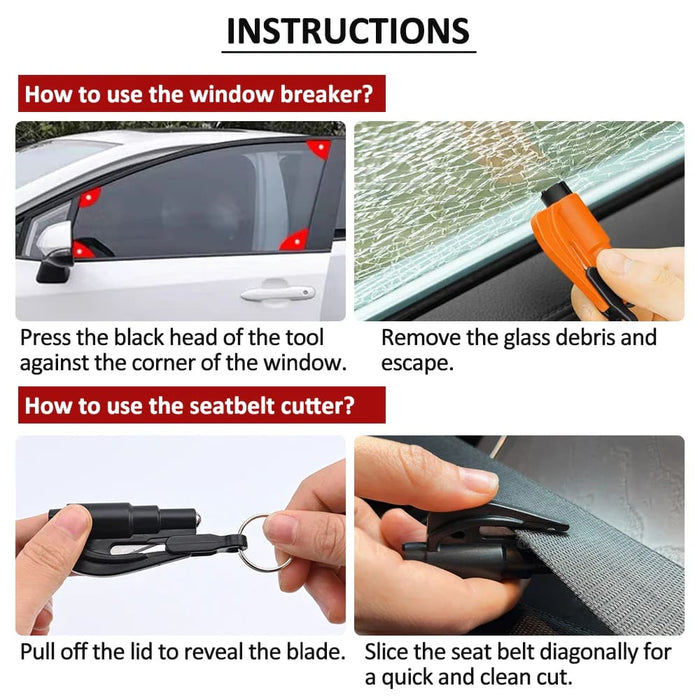 INSTRUCTIONS

How to use the window breaker?

Press the black head of the tool against the corner of the window.

Remove the glass debris and escape.

How to use the seatbelt cutter?

Pull off the lid to reveal the blade.

Slice the seat belt diagonally for a quick and clean cut.