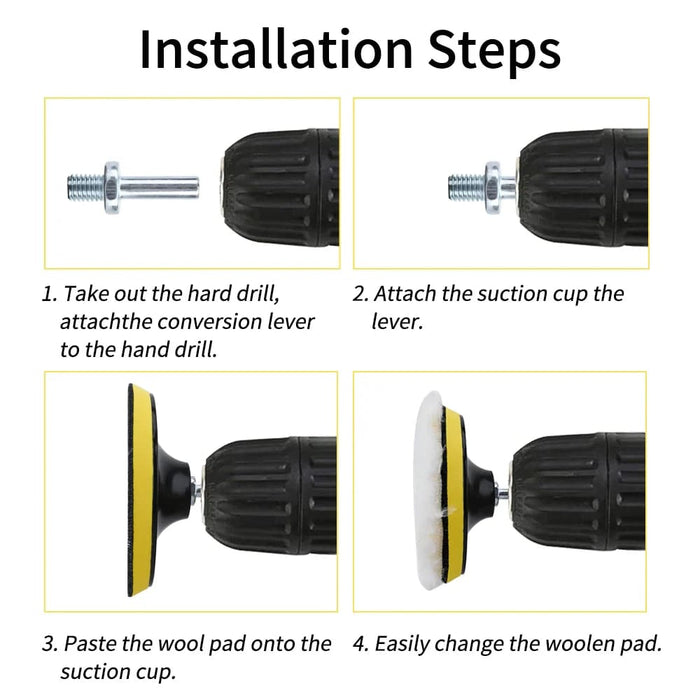 Installation Steps

1. Take out the hard drill, attachthe conversion lever to the hand drill.

2. Attach the suction cup the lever.

3. Paste the wool pad onto the suction cup.

4. Easily change the woolen pad.