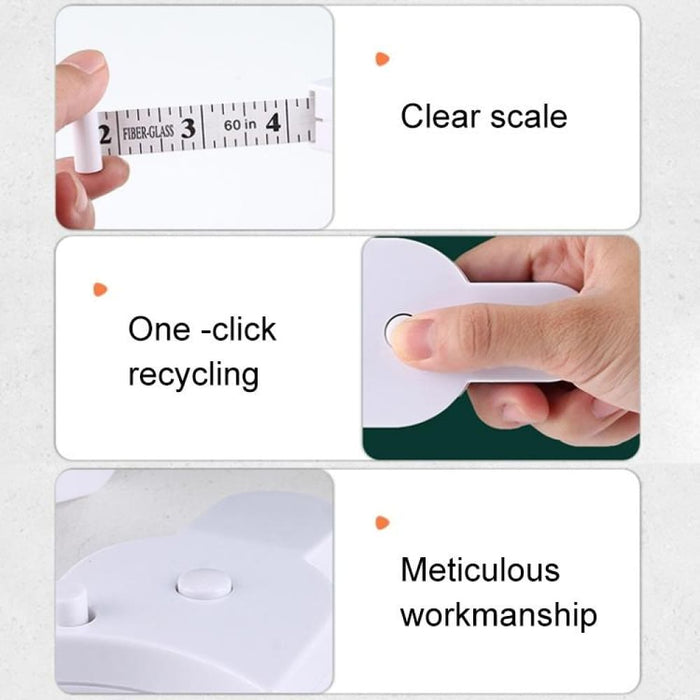 2 FIBER-GLASS 3 60 in 4

Clear scale

One -click recycling

Meticulous workmanship