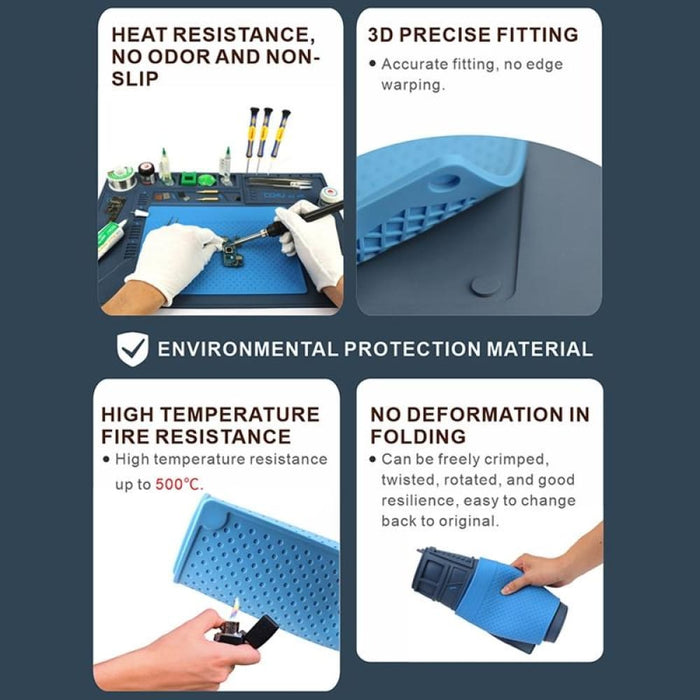 HEAT RESISTANCE, NO ODOR AND NON-SLIP

3D PRECISE FITTING

• Accurate fitting, no edge warping.

ENVIRONMENTAL PROTECTION MATERIAL

HIGH TEMPERATURE FIRE RESISTANCE

• High temperature resistance up to 500°C.

NO DEFORMATION IN FOLDING

• Can be freely crimped, twisted, rotated, and good resilience, easy to change back to original.