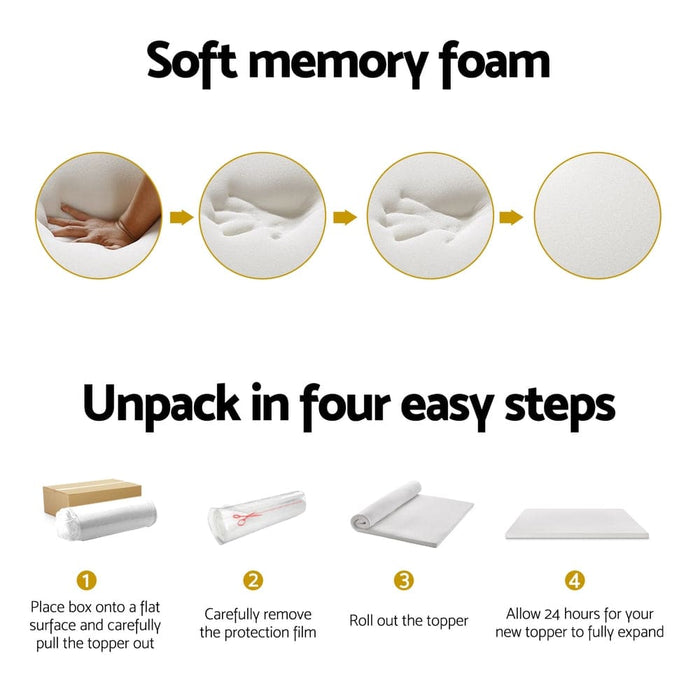 Soft memory foam

Unpack in four easy steps

1
Place box onto a flat surface and carefully pull the topper out

2
Carefully remove the protection film

3
Roll out the topper

4
Allow 24 hours for your new topper to fully expand