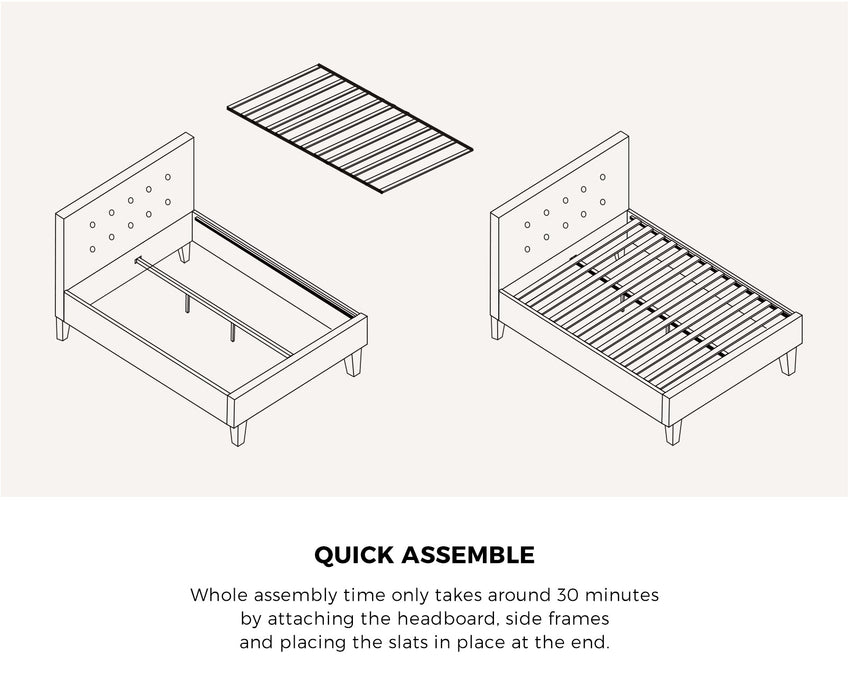 QUICK ASSEMBLE

Whole assembly time only takes around 30 minutes by attaching the headboard, side frames and placing the slats in place at the end.