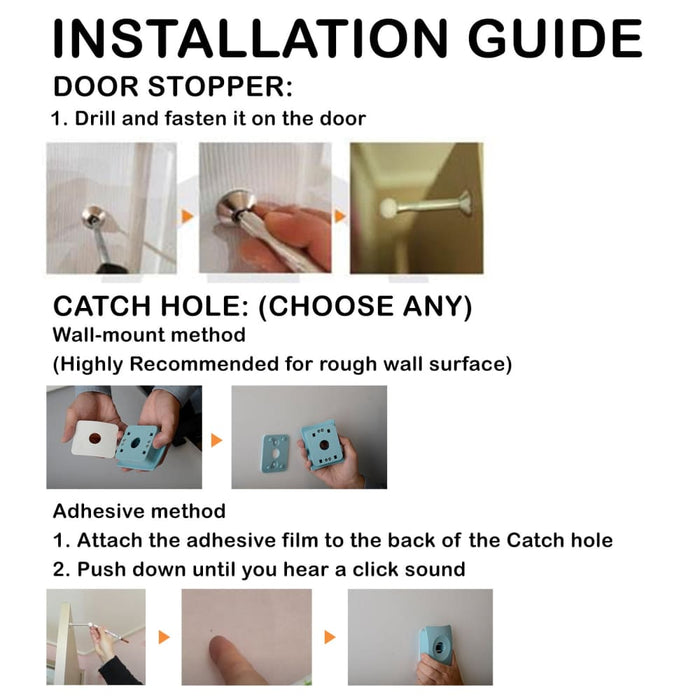 INSTALLATION GUIDE

DOOR STOPPER:

1. Drill and fasten it on the door

CATCH HOLE: (CHOOSE ANY)

Wall-mount method

(Highly Recommended for rough wall surface)

Adhesive method

1. Attach the adhesive film to the back of the Catch hole

2. Push down until you hear a click sound