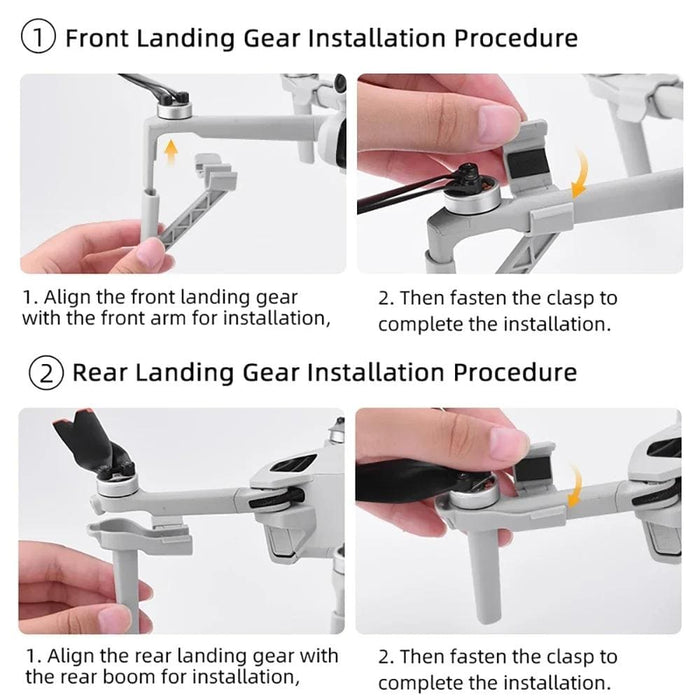 ① Front Landing Gear Installation Procedure

1. Align the front landing gear with the front arm for installation,

2. Then fasten the clasp to complete the installation.

② Rear Landing Gear Installation Procedure

1. Align the rear landing gear with the rear boom for installation,

2. Then fasten the clasp to complete the installation.