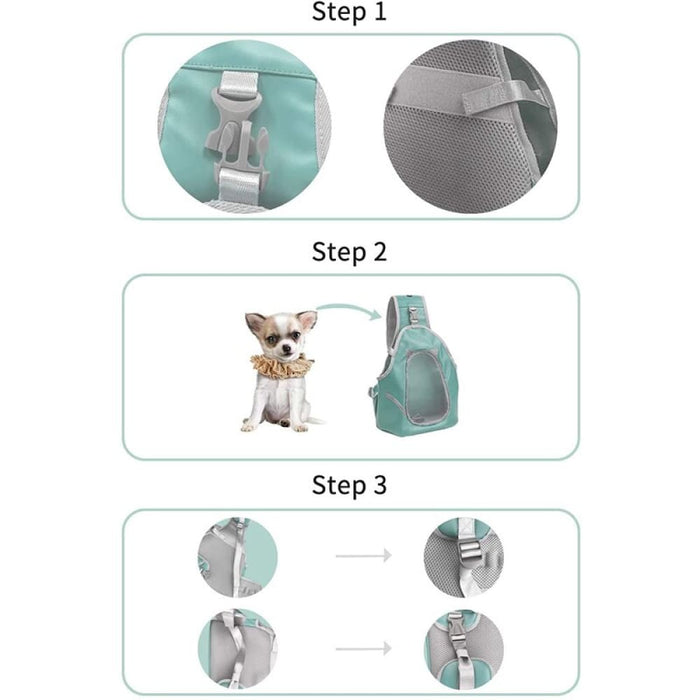 Step 1

Step 2

Step 3