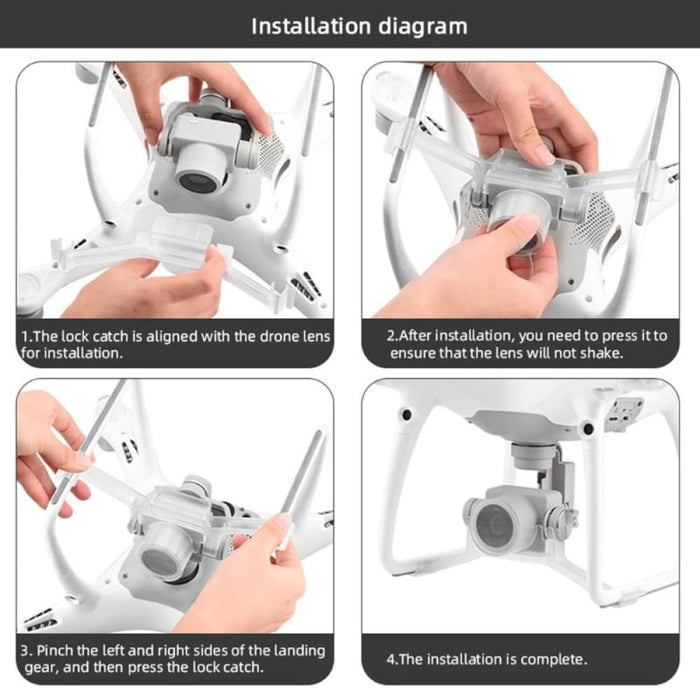 Installation diagram

1.The lock catch is aligned with the drone lens for installation.

2.After installation, you need to press it to ensure that the lens will not shake.

3. Pinch the left and right sides of the landing gear, and then press the lock catch.

4.The installation is complete.