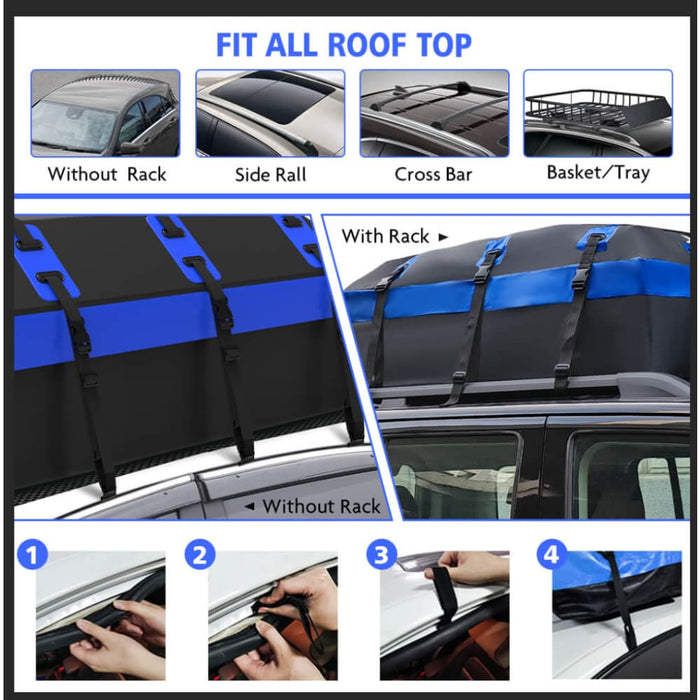 FIT ALL ROOF TOP

Without Rack

Side Rall

Cross Bar

Basket/Tray

With Rack ►

◄ Without Rack

1

2

3

4