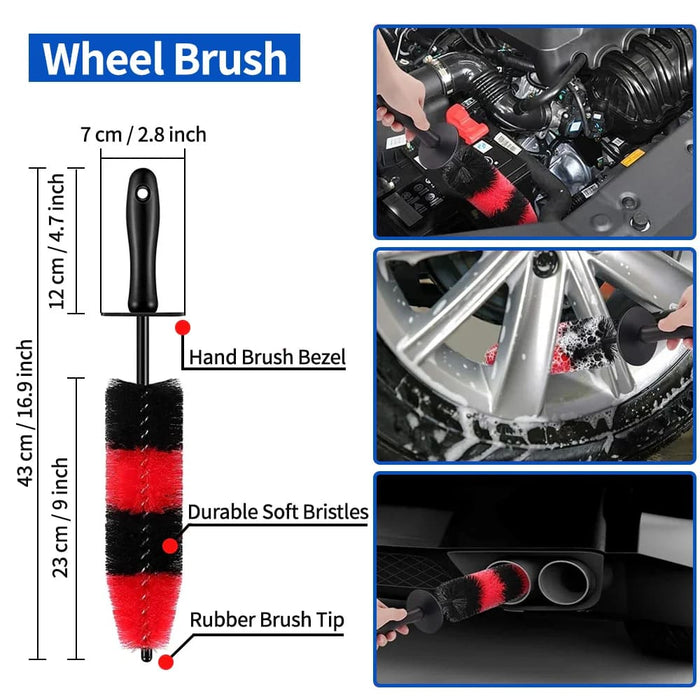 Wheel Brush

7 cm / 2.8 inch

12 cm / 4.7 inch

43 cm / 16.9 inch

23 cm / 9 inch

Hand Brush Bezel

Durable Soft Bristles

Rubber Brush Tip