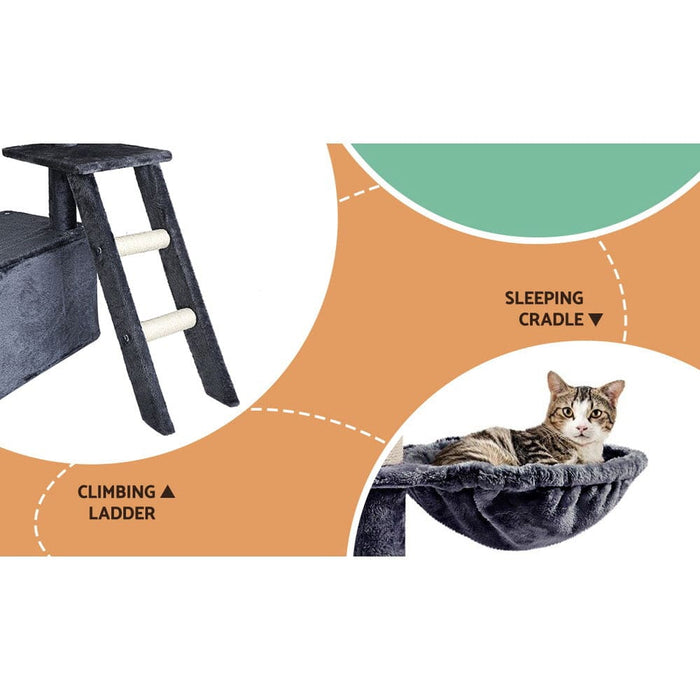 SLEEPING CRADLE ▼

CLIMBING ▲ LADDER