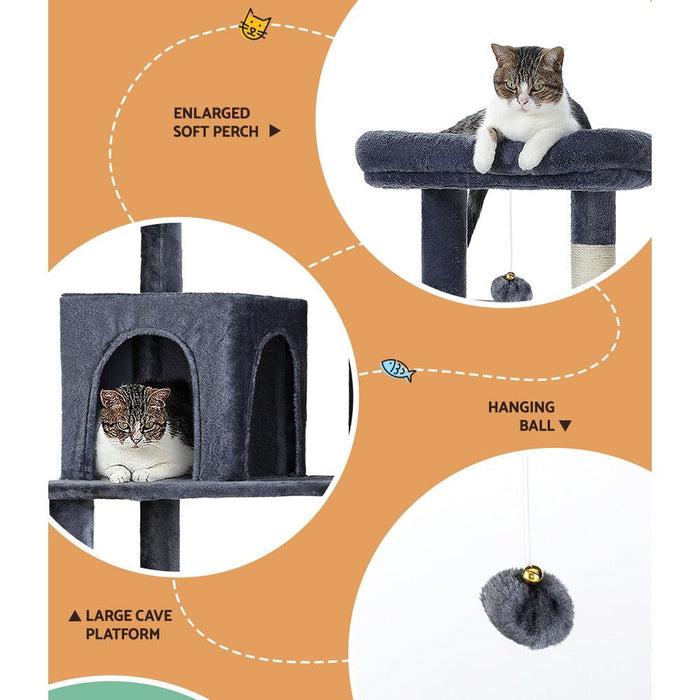 ENLARGED SOFT PERCH ▶

HANGING BALL ▼

▲ LARGE CAVE PLATFORM