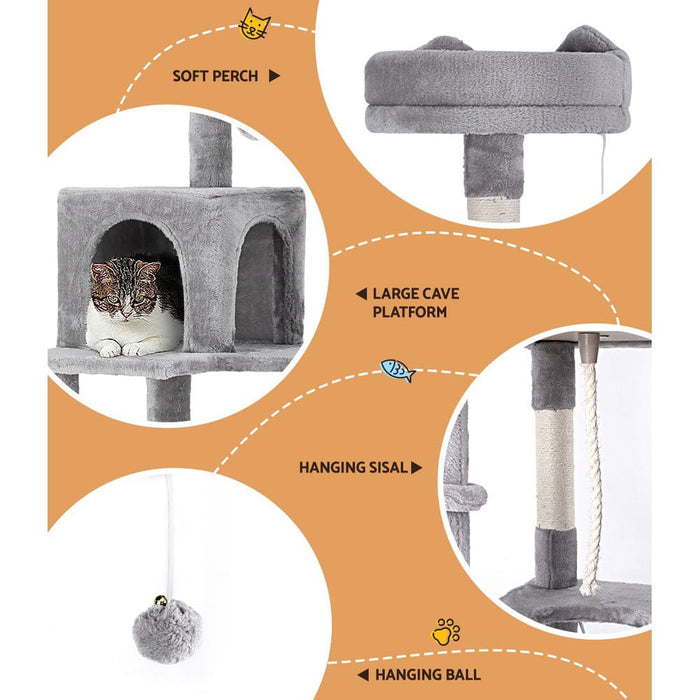 SOFT PERCH ▶

◀ LARGE CAVE PLATFORM

HANGING SISAL ▶

◀ HANGING BALL