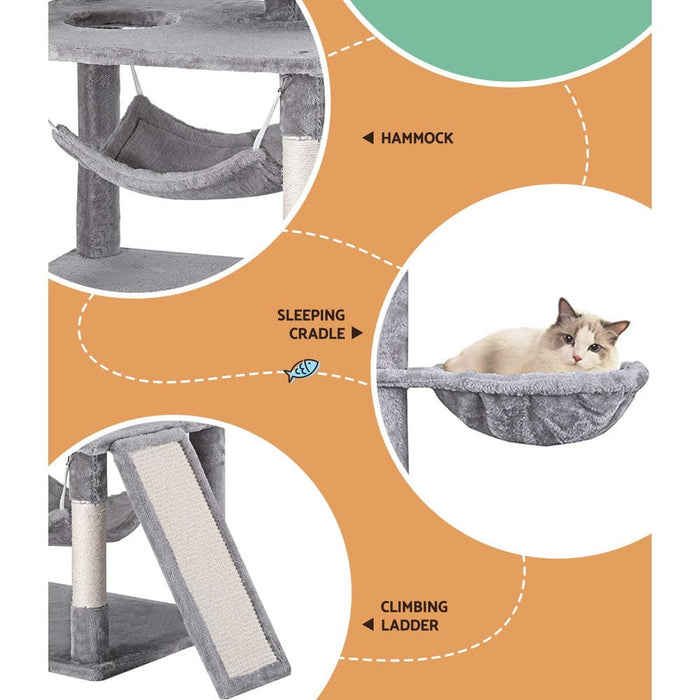 HAMMOCK

SLEEPING CRADLE

CLIMBING LADDER