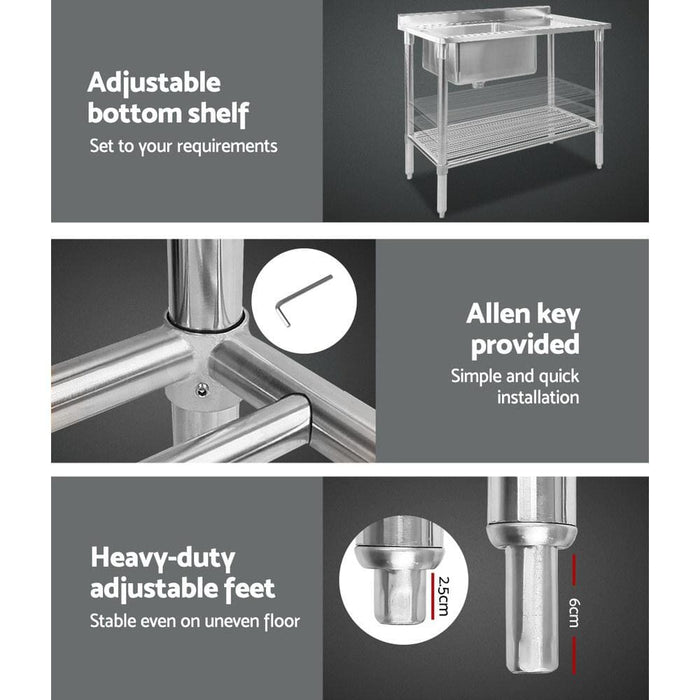 Adjustable bottom shelf
Set to your requirements

Allen key provided
Simple and quick installation

Heavy-duty adjustable feet
Stable even on uneven floor

2.5cm

6cm