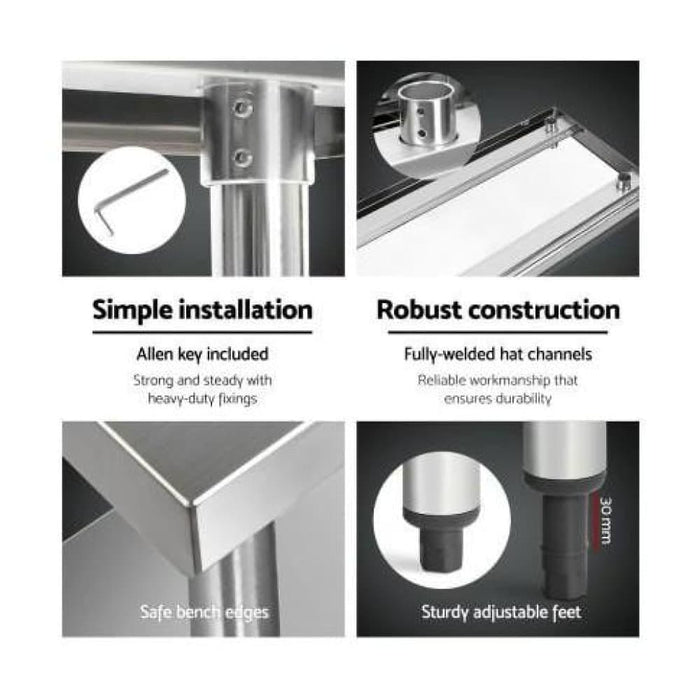 Simple installation

Allen key included

Strong and steady with heavy-duty fixings

Robust construction

Fully-welded hat channels

Reliable workmanship that ensures durability

Safe bench edges

30 mm

Sturdy adjustable feet