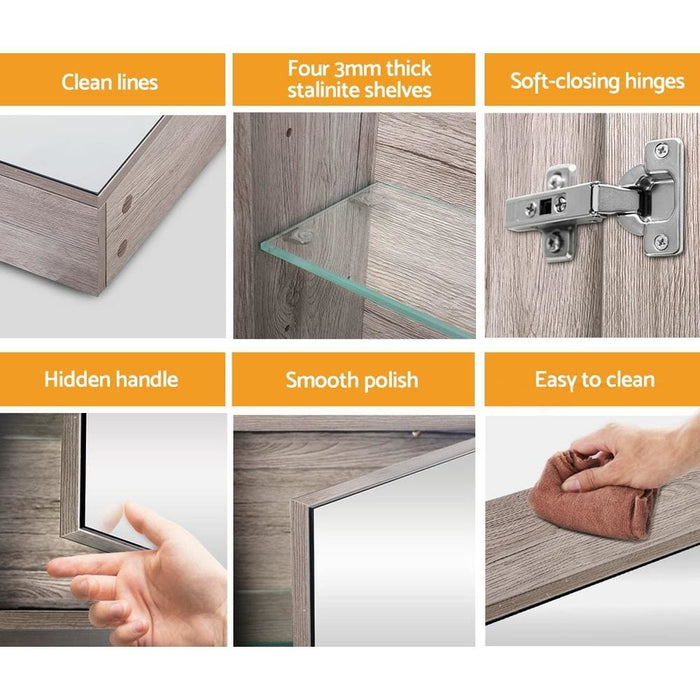 Clean lines

Four 3mm thick stalinite shelves

Soft-closing hinges

Hidden handle

Smooth polish

Easy to clean