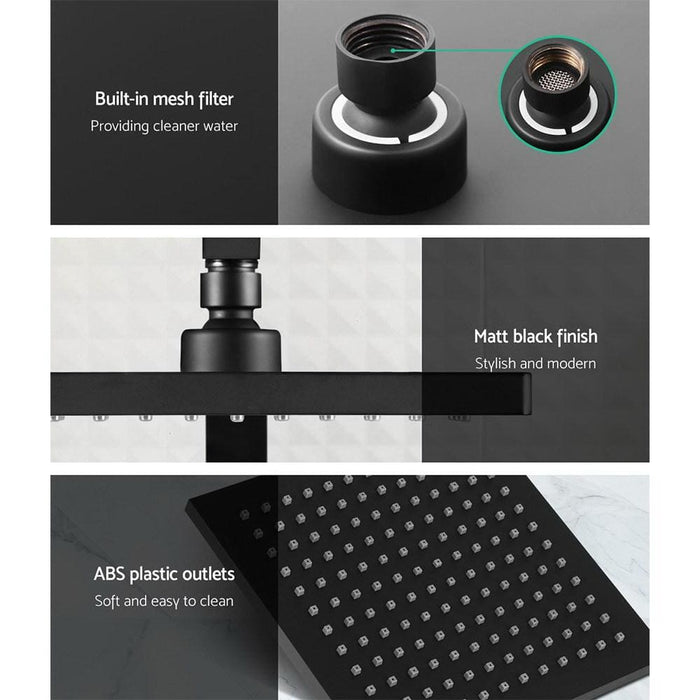 Built-in mesh filter
Providing cleaner water

Matt black finish
Stylish and modern

ABS plastic outlets
Soft and easy to clean