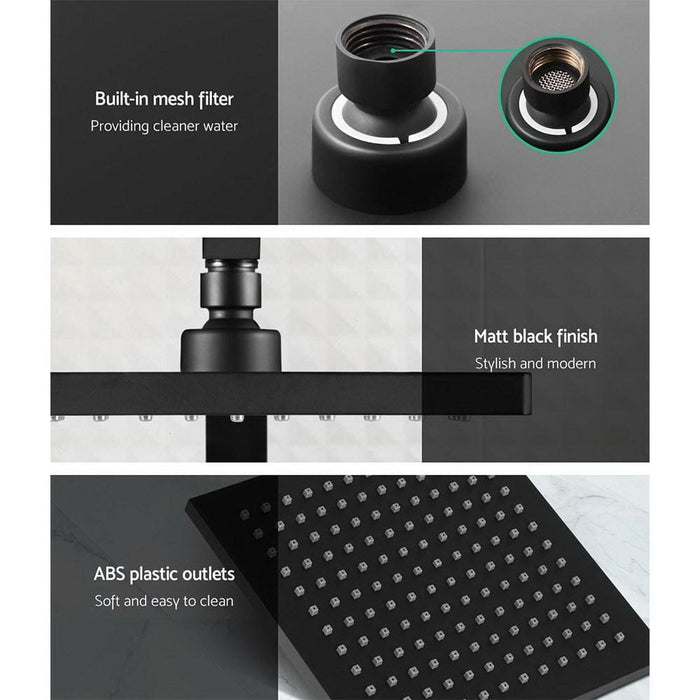 Built-in mesh filter
Providing cleaner water

Matt black finish
Stylish and modern

ABS plastic outlets
Soft and easy to clean