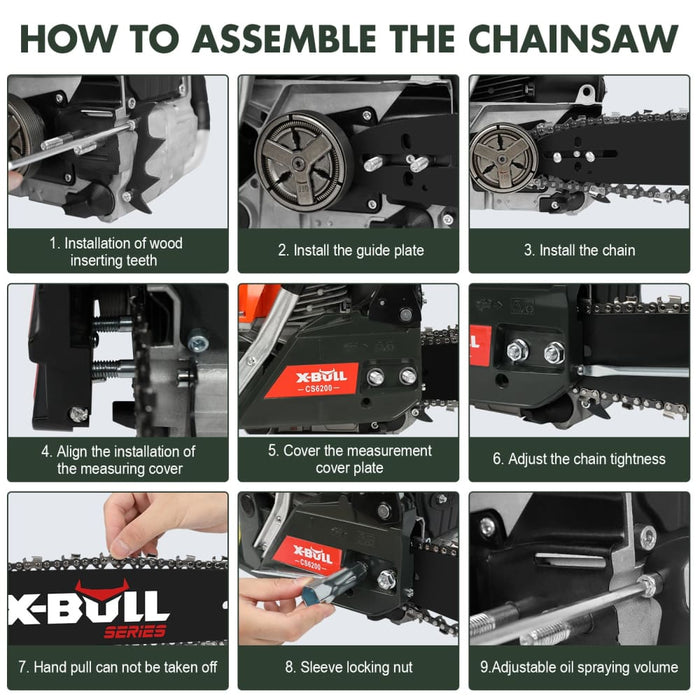 HOW TO ASSEMBLE THE CHAINSAW

1. Installation of wood inserting teeth

2. Install the guide plate

3. Install the chain

4. Align the installation of the measuring cover

X-BULL
CS6200

5. Cover the measurement cover plate

6. Adjust the chain tightness

X-BULL
SERIES

7. Hand pull can not be taken off

X-BULL
CS6200

8. Sleeve locking nut

9.Adjustable oil spraying volume