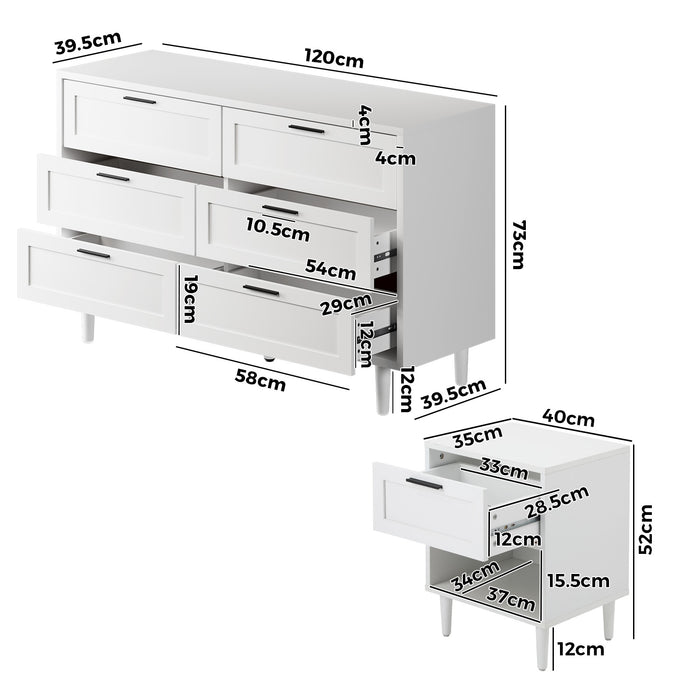 39.5cm
120cm
4cm
4cm
73cm
10.5cm
54cm
19cm
29cm
12cm
58cm
12cm
39.5cm
40cm
35cm
33cm
28.5cm
12cm
52cm
34cm
37cm
15.5cm
12cm