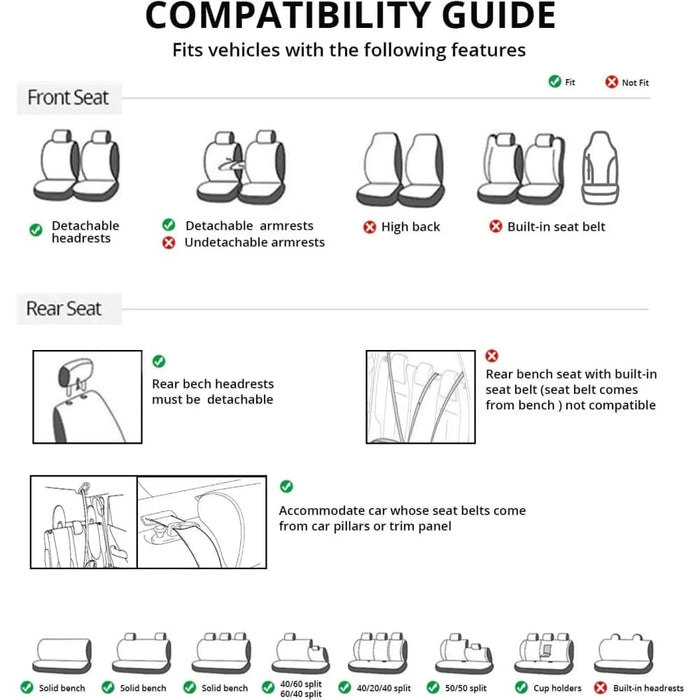 COMPATIBILITY GUIDE
Fits vehicles with the following features

Fit Not Fit

Front Seat

Detachable headrests

Detachable armrests
Undetachable armrests

High back

Built-in seat belt

Rear Seat

Rear bech headrests must be detachable

Rear bench seat with built-in seat belt (seat belt comes from bench ) not compatible

Accommodate car whose seat belts come from car pillars or trim panel

Solid bench
Solid bench
Solid bench
40/60 split 60/40 split
40/20/40 split
50/50 split
Cup holders
Built-in headrests