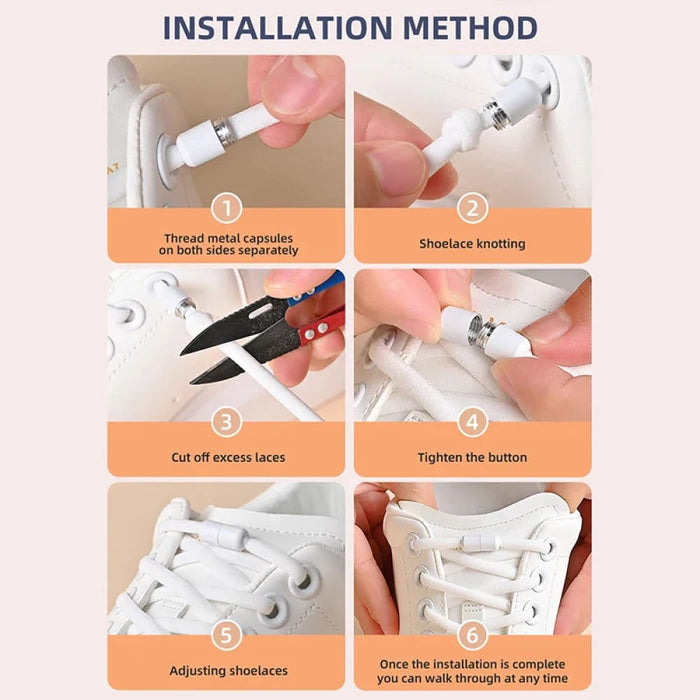 INSTALLATION METHOD

1

Thread metal capsules on both sides separately

2

Shoelace knotting

3

Cut off excess laces

4

Tighten the button

5

Adjusting shoelaces

6

Once the installation is complete you can walk through at any time