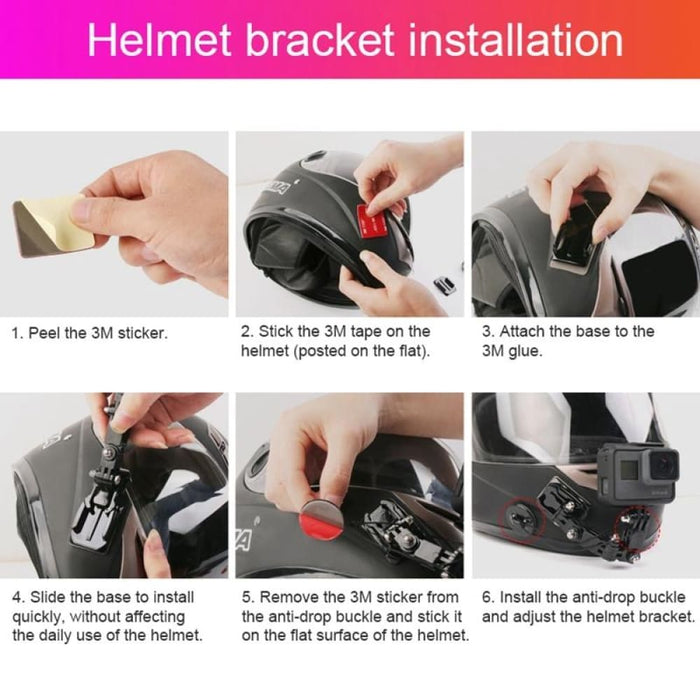 Helmet bracket installation

1. Peel the 3M sticker.

2. Stick the 3M tape on the helmet (posted on the flat).

3. Attach the base to the 3M glue.

4. Slide the base to install quickly, without affecting the daily use of the helmet.

5. Remove the 3M sticker from the anti-drop buckle and stick it on the flat surface of the helmet.

6. Install the anti-drop buckle and adjust the helmet bracket.