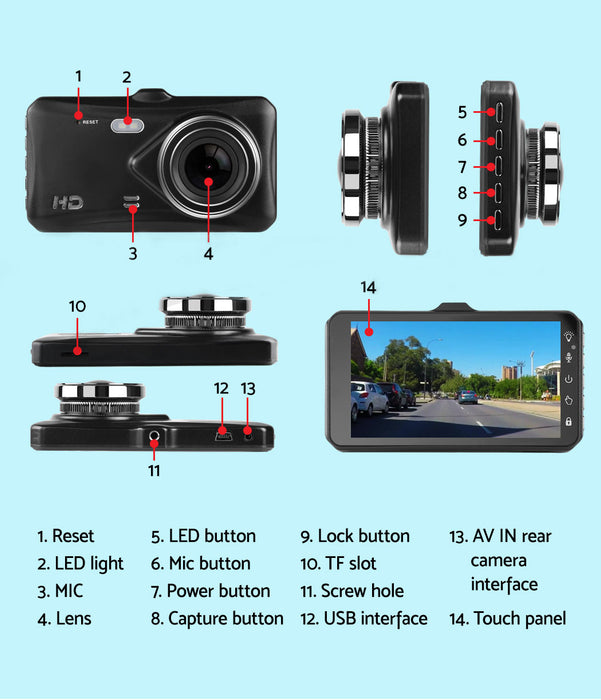 1
2
RESET
HD
3
4

5
6
7
8
9

10

14

12
13

11

1. Reset
2. LED light
3. MIC
4. Lens

5. LED button
6. Mic button
7. Power button
8. Capture button

9. Lock button
10. TF slot
11. Screw hole
12. USB interface

13. AV IN rear camera interface
14. Touch panel