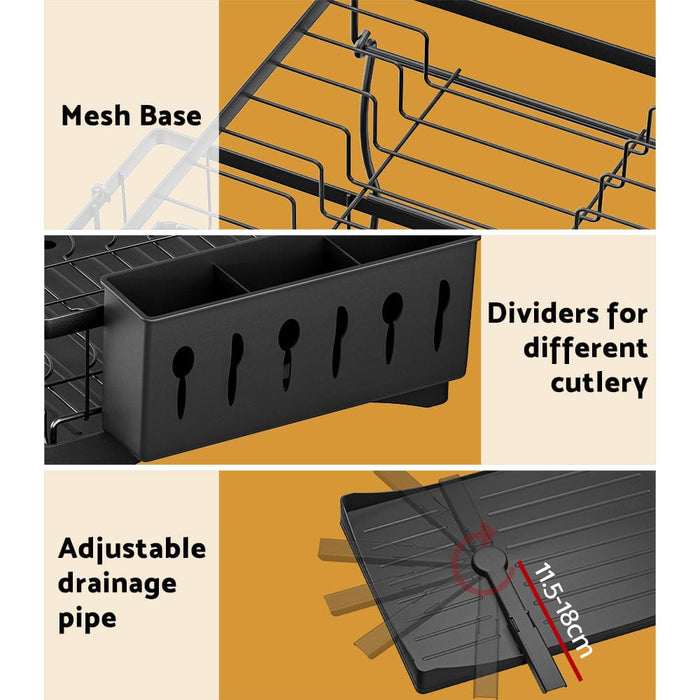 Mesh Base

Dividers for different cutlery

Adjustable drainage pipe

11.5-18cm