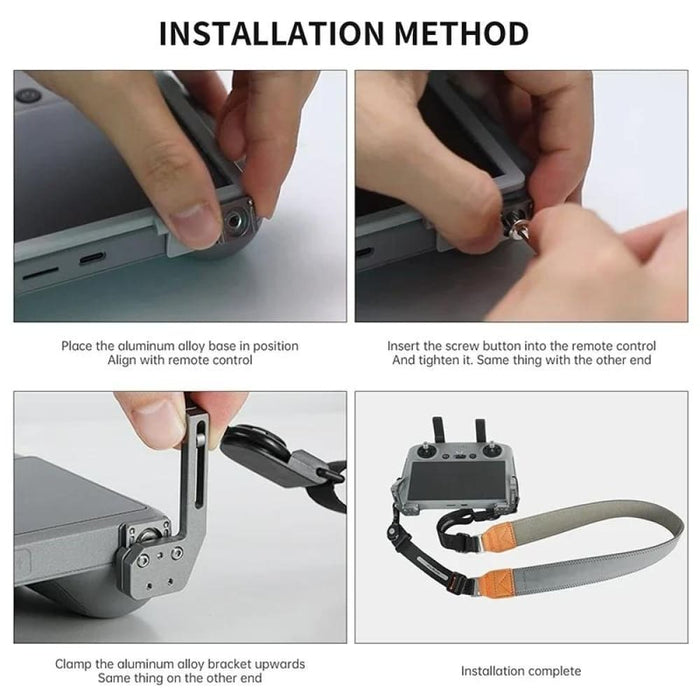 INSTALLATION METHOD

Place the aluminum alloy base in position
Align with remote control

Insert the screw button into the remote control
And tighten it. Same thing with the other end

Clamp the aluminum alloy bracket upwards
Same thing on the other end

Installation complete