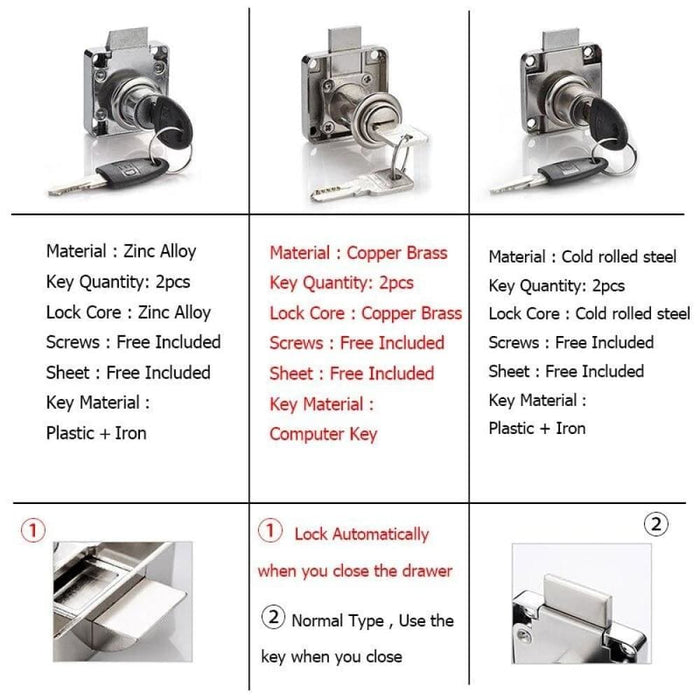 Material : Zinc Alloy
Key Quantity: 2pcs
Lock Core : Zinc Alloy
Screws : Free Included
Sheet : Free Included
Key Material :
Plastic + Iron

Material : Copper Brass
Key Quantity: 2pcs
Lock Core : Copper Brass
Screws : Free Included
Sheet : Free Included
Key Material :
Computer Key

Material : Cold rolled steel
Key Quantity: 2pcs
Lock Core : Cold rolled steel
Screws : Free Included
Sheet : Free Included
Key Material :
Plastic + Iron

①

① Lock Automatically when you close the drawer

② Normal Type , Use the key when you close

②